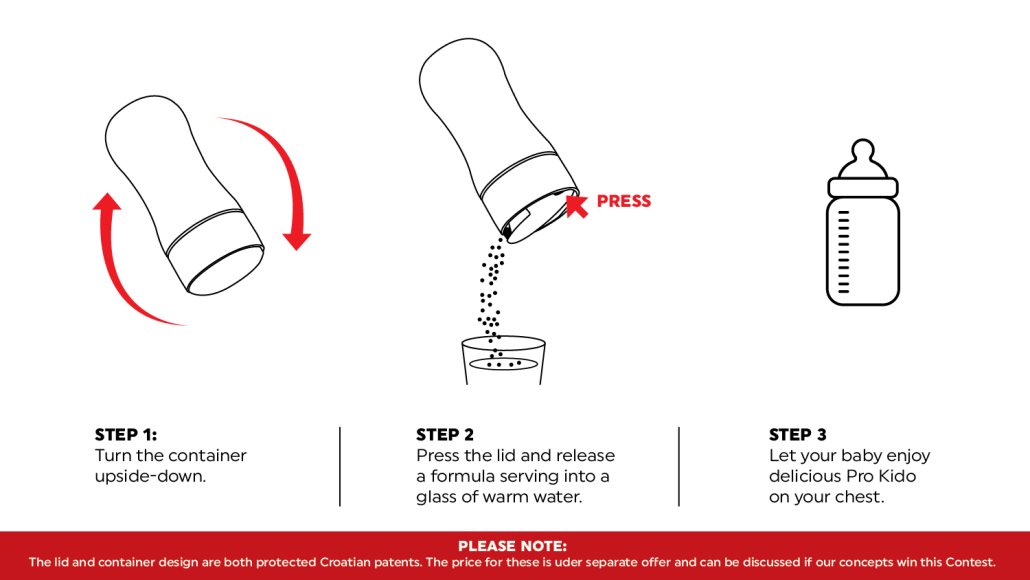 PRESS

STEP 1:
Turn the container upside-down.

STEP 2
Press the lid and release a formula serving into a glass of warm water.

STEP 3
Let your baby enjoy delicious Pro Kido on your chest.

PLEASE NOTE:
The lid and container design are both protected Croatian patents. The price for these is uder separate offer and can be discussed if our concepts win this Contest.