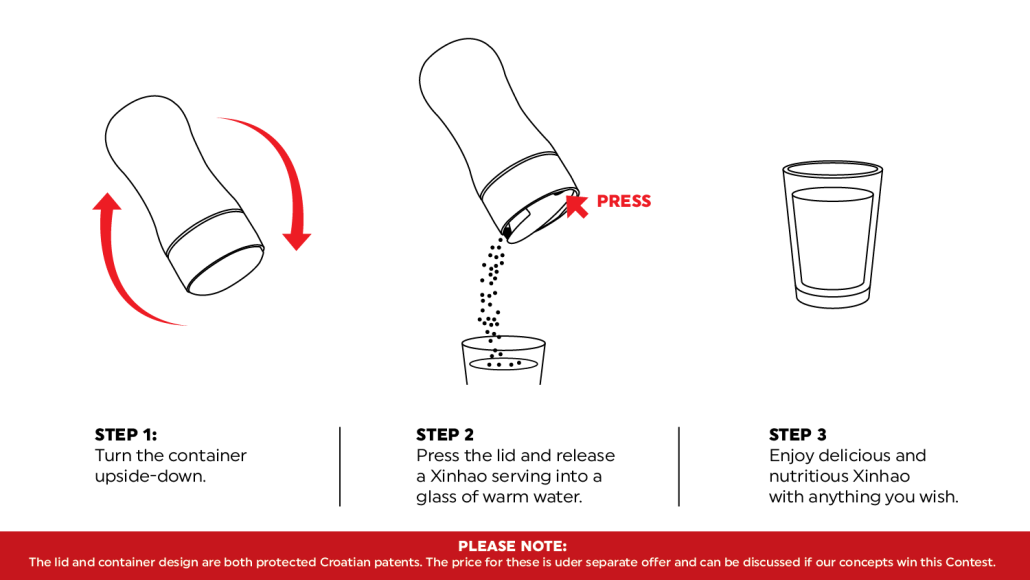 PRESS

STEP 1:
Turn the container upside-down.

STEP 2
Press the lid and release a Xinhao serving into a glass of warm water.

STEP 3
Enjoy delicious and nutritious Xinhao with anything you wish.

PLEASE NOTE:
The lid and container design are both protected Croatian patents. The price for these is uder separate offer and can be discussed if our concepts win this Contest.